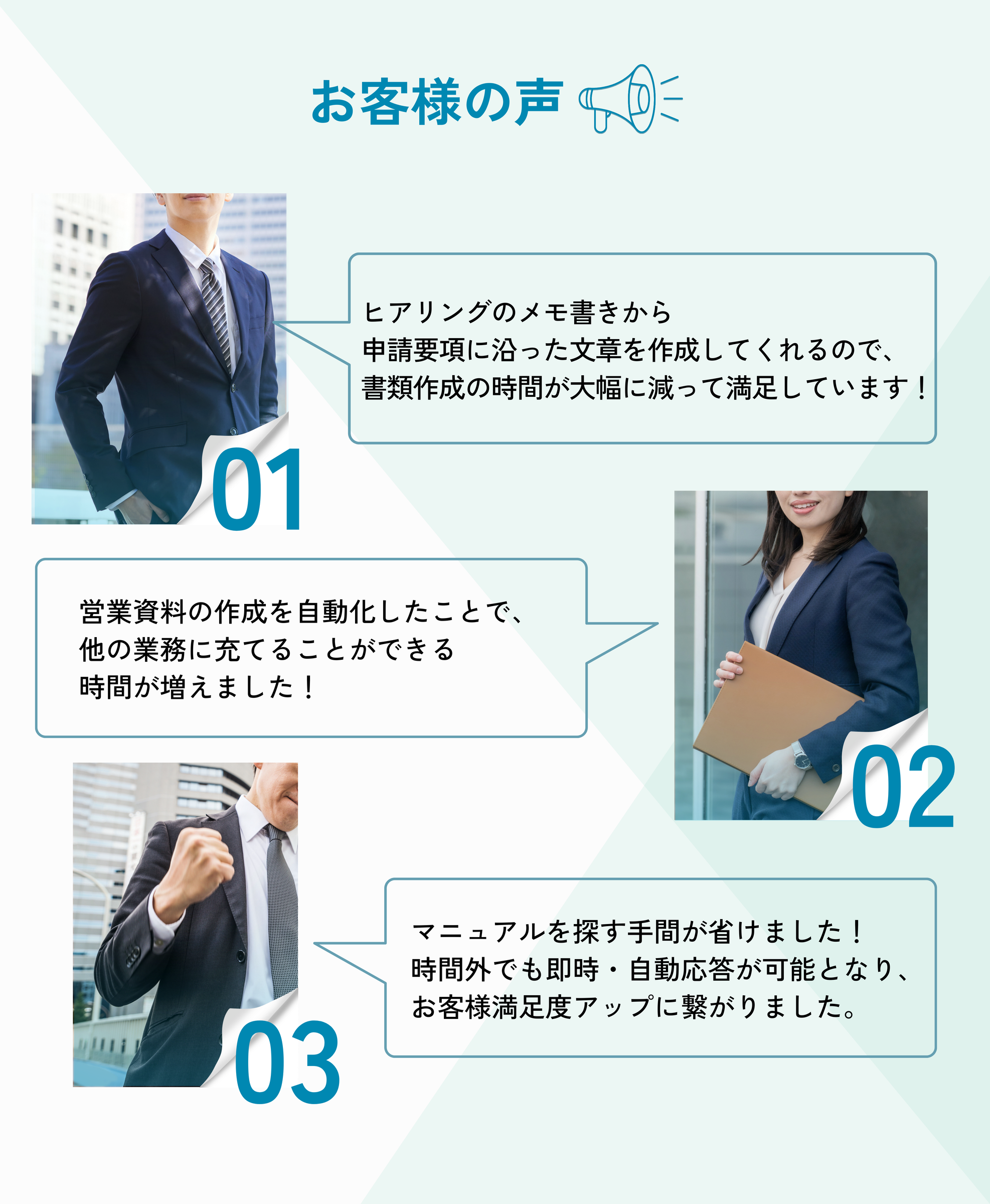 お客様の声

ヒアリングのメモ書きから
申請要項に沿った文章を作成してくれるので、
書類作成の時間が大幅に減って満足しています！

01

営業資料の作成を自動化したことで、
他の業務に充てることができる
時間が増えました！

02

マニュアルを探す手間が省けました！
時間外でも即時・自動応答が可能となり、
お客様満足度アップに繋がりました。

03